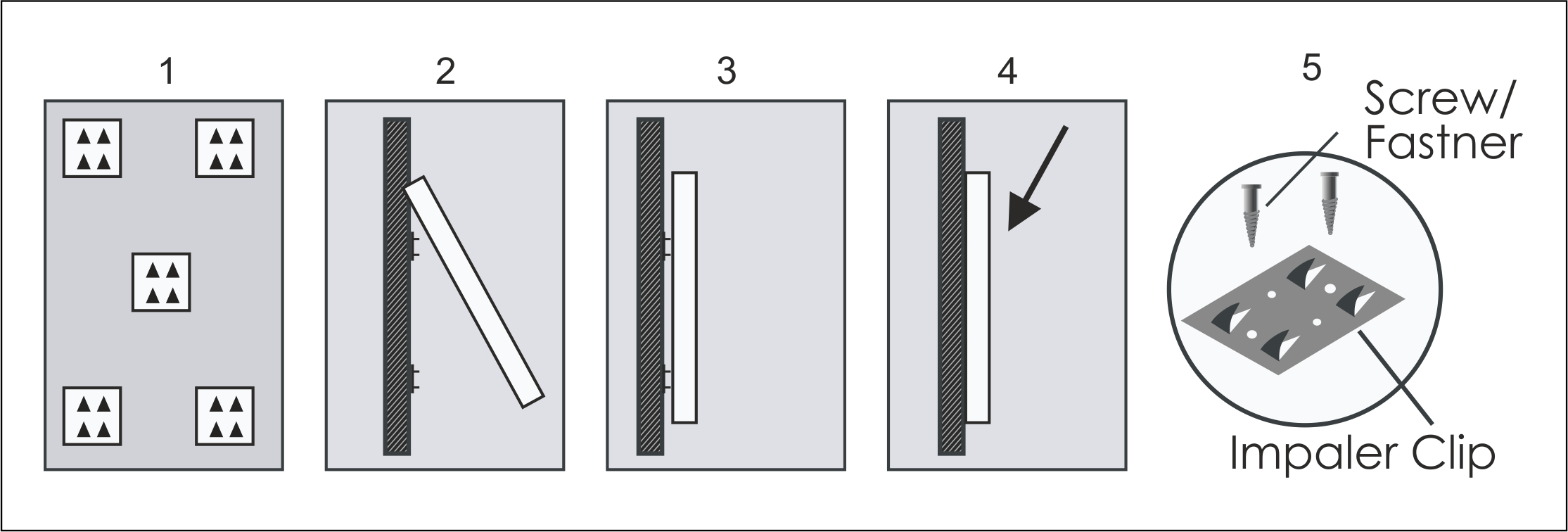 1

2

3

4

5

Screw/
Fastner

Impaler Clip